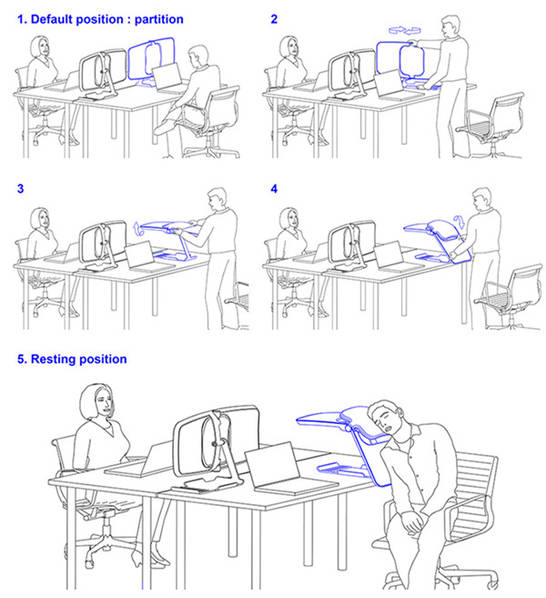 1. Default position : partition

2

3

4

5. Resting position